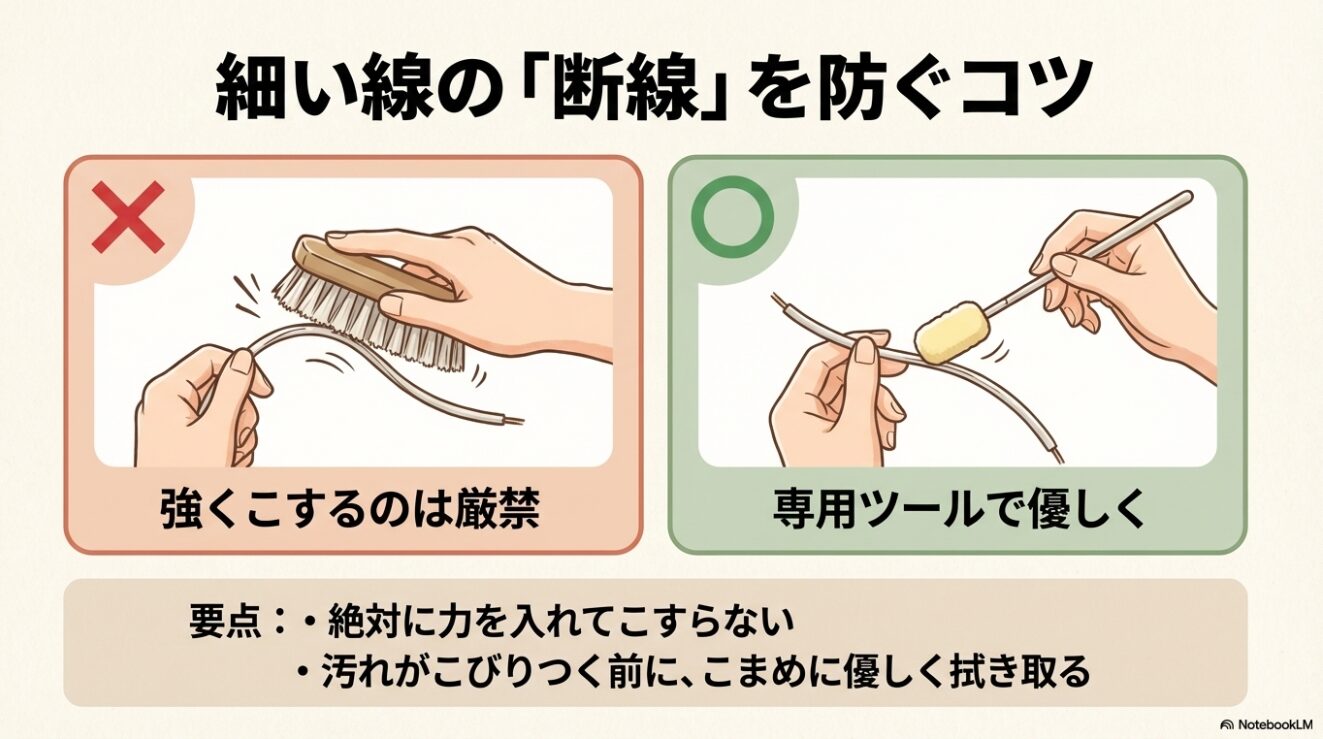 細い線の「断線」を防ぐコツ

強くこするのは厳禁

専用ツールで優しく

要点：・絶対に力を入れてこすらない
・汚れがこびりつく前に、こまめに優しく拭き取る

NotebookLM