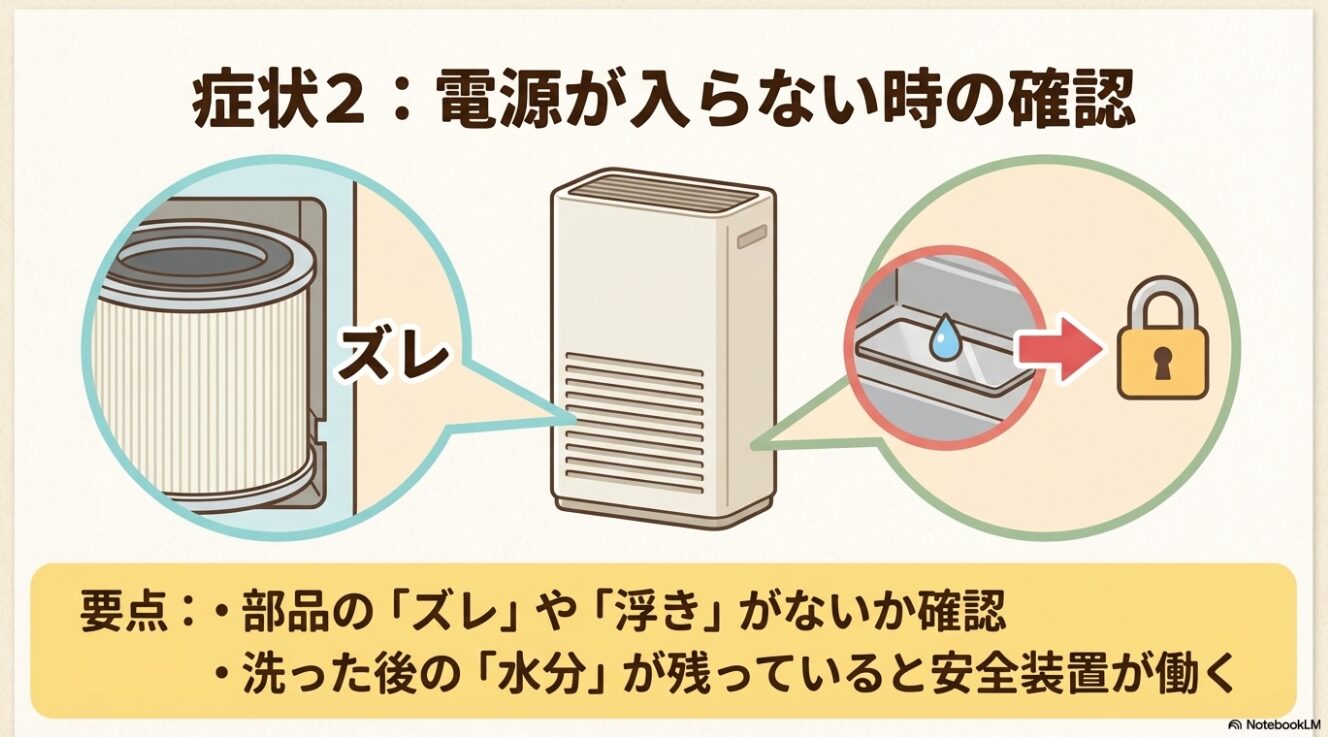 症状2：電源が入らない時の確認

ズレ

要点：・部品の「ズレ」や「浮き」がないか確認
・洗った後の「水分」が残っていると安全装置が働く

NotebookLM