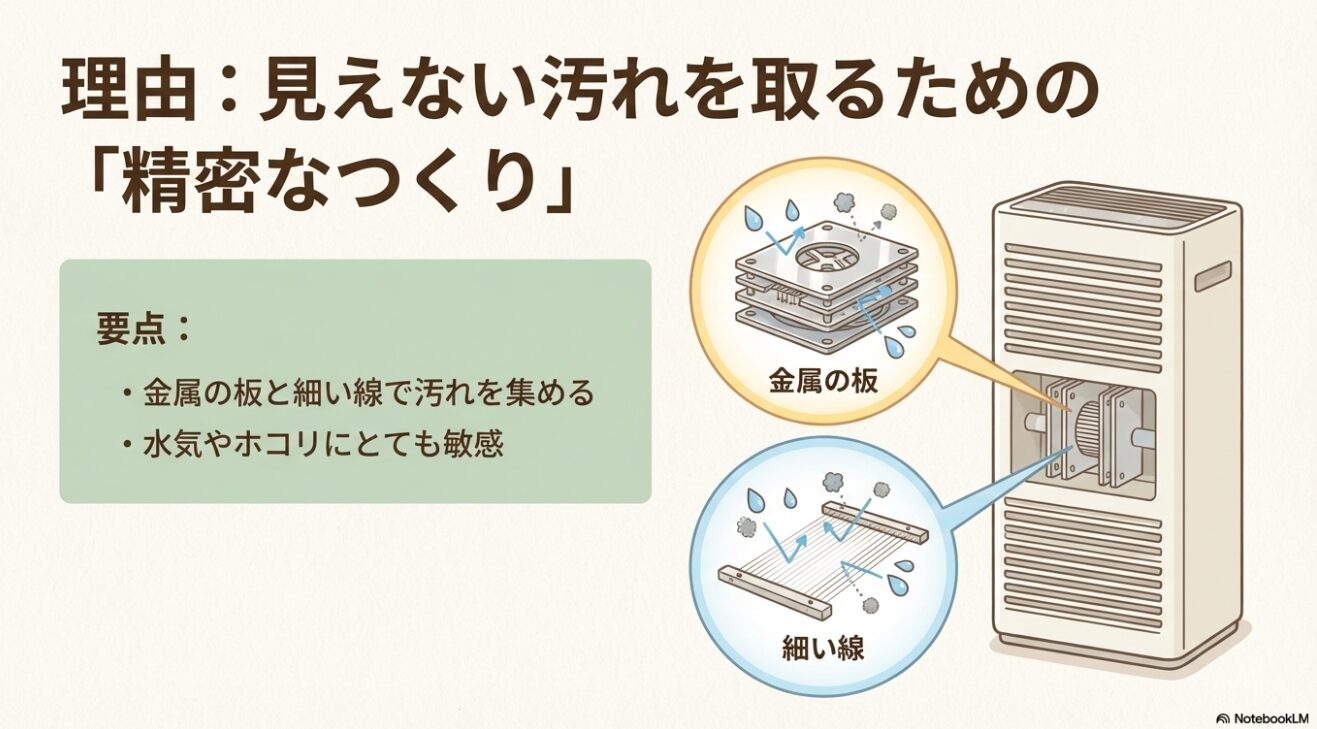 理由：見えない汚れを取るための「精密なつくり」

要点：

・金属の板と細い線で汚れを集める
・水気やホコリにとても敏感

金属の板

細い線

NotebookLM