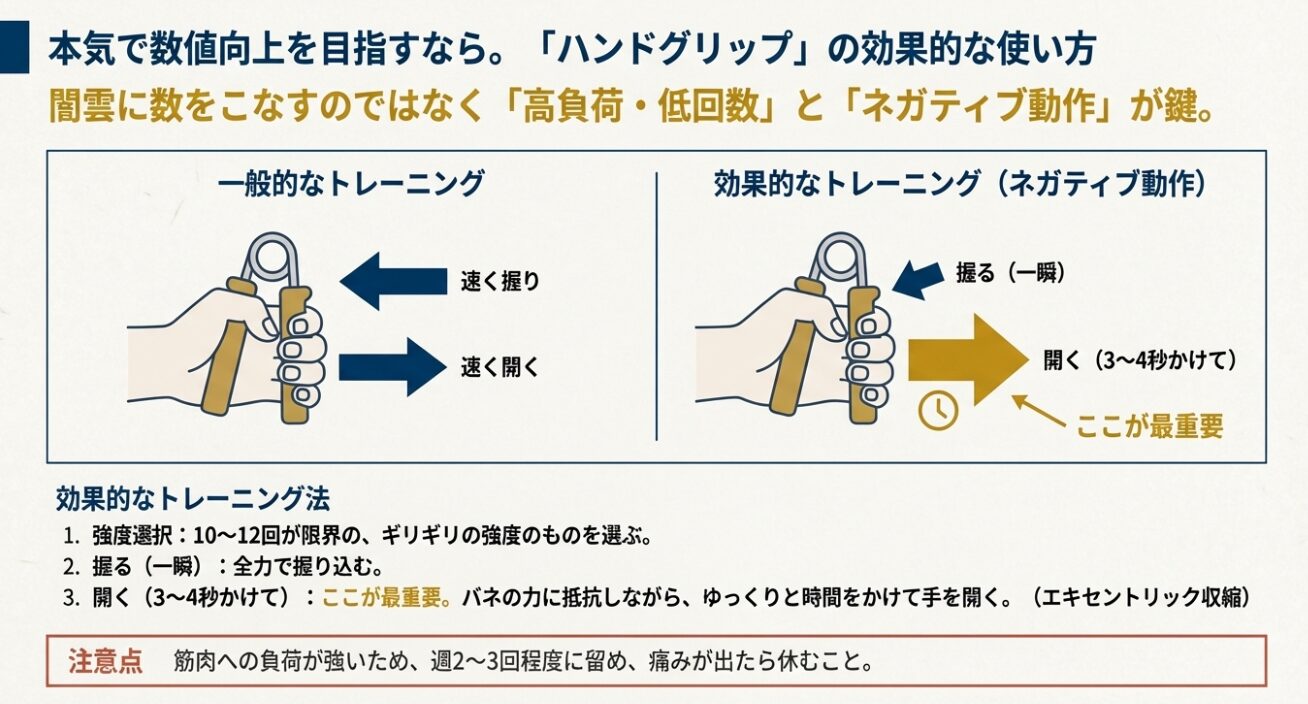 本気で数値向上を目指すなら。「ハンドグリップ」の効果的な使い方
闇雲に数をこなすのではなく「高負荷・低回数」と「ネガティブ動作」が鍵。

一般的なトレーニング

速く握り

速く開く

効果的なトレーニング（ネガティブ動作）

握る（一瞬）

開く（3〜4秒かけて）

ここが最重要

効果的なトレーニング法
1. 強度選択：10〜12回が限界の、ギリギリの強度のものを選ぶ。
2. 握る（一瞬）：全力で握り込む。
3. 開く（3〜4秒かけて）：ここが最重要。バネの力に抵抗しながら、ゆっくりと時間をかけて手を開く。（エキセントリック収縮）

注意点 筋肉への負荷が強いため、週2〜3回程度に留め、痛みが出たら休むこと。