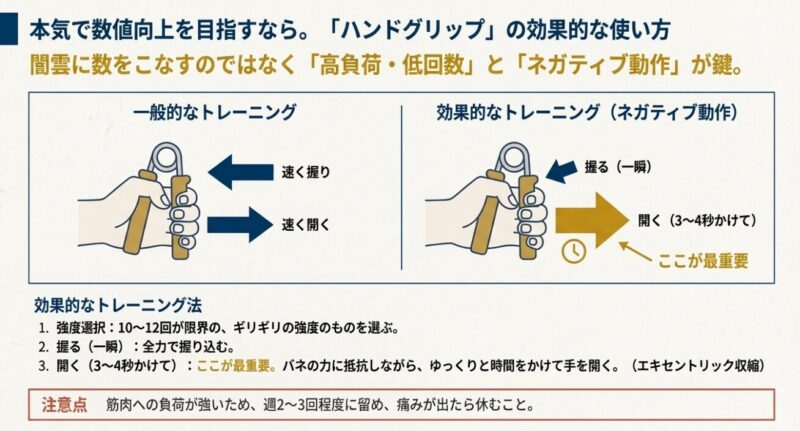 本気で数値向上を目指すなら。「ハンドグリップ」の効果的な使い方
闇雲に数をこなすのではなく「高負荷・低回数」と「ネガティブ動作」が鍵。

一般的なトレーニング
速く握り
速く開く

効果的なトレーニング（ネガティブ動作）
握る（一瞬）
開く（3〜4秒かけて）
ここが最重要

効果的なトレーニング法
1. 強度選択：10〜12回が限界の、ギリギリの強度のものを選ぶ。
2. 握る（一瞬）：全力で握り込む。
3. 開く（3〜4秒かけて）：ここが最重要。バネの力に抵抗しながら、ゆっくりと時間をかけて手を開く。（エキセントリック収縮）

注意点　筋肉への負荷が強いため、週2〜3回程度に留め、痛みが出たら休むこと。