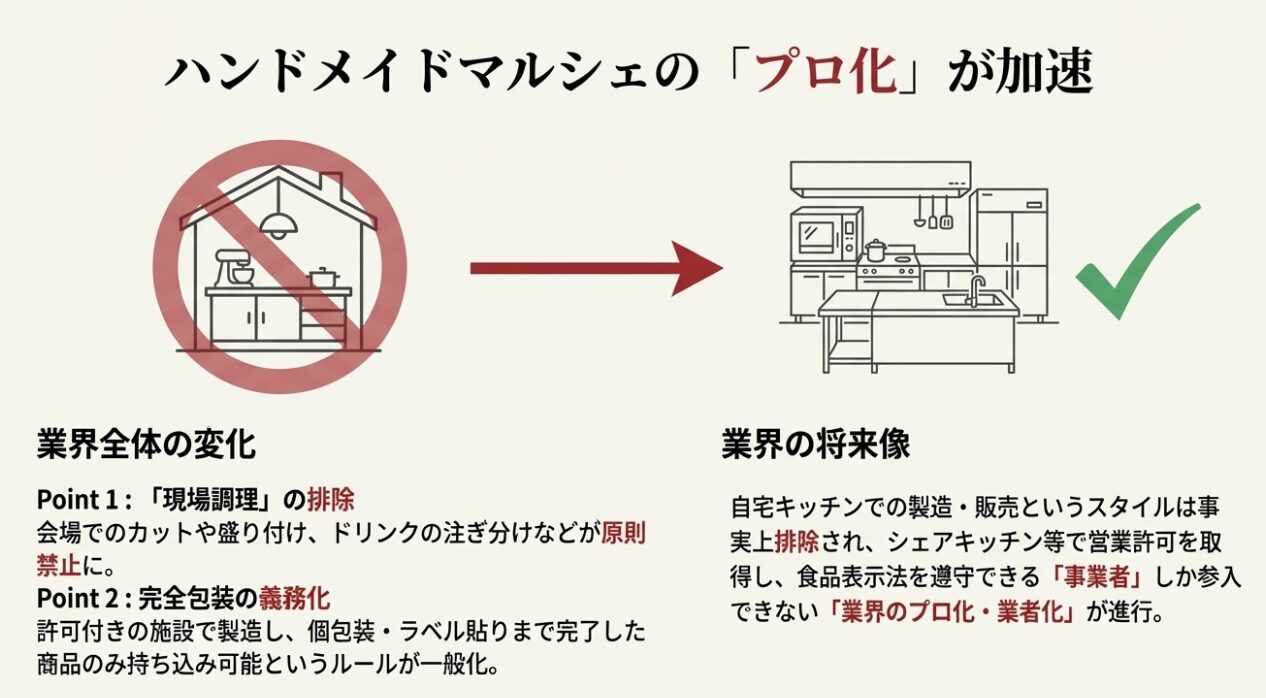 ハンドメイドマルシェの「プロ化」が加速

業界全体の変化

Point 1 : 「現場調理」の排除
会場でのカットや盛り付け、ドリンクの注ぎ分けなどが原則禁止に。

Point 2 : 完全包装の義務化
許可付きの施設で製造し、個包装・ラベル貼りまで完了した商品のみ持ち込み可能というルールが一般化。

業界の将来像

自宅キッチンでの製造・販売というスタイルは事実上排除され、シェアキッチン等で営業許可を取得し、食品表示法を遵守できる「事業者」しか参入できない「業界のプロ化・業者化」が進行。