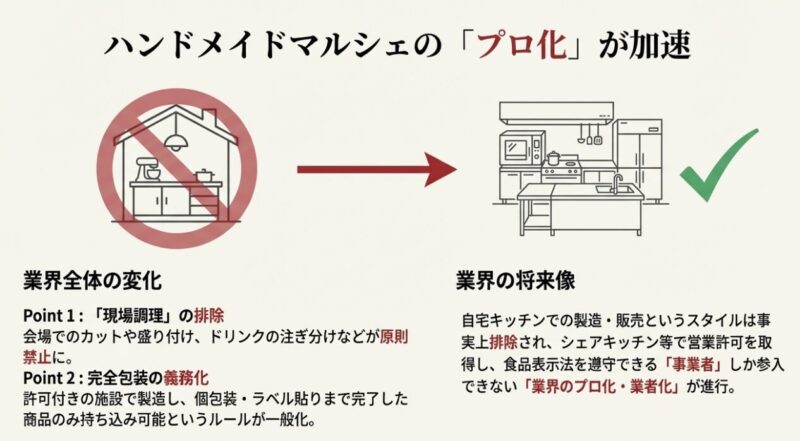 ハンドメイドマルシェの「プロ化」が加速

業界全体の変化

Point 1 : 「現場調理」の排除
会場でのカットや盛り付け、ドリンクの注ぎ分けなどが原則禁止に。

Point 2 : 完全包装の義務化
許可付きの施設で製造し、個包装・ラベル貼りまで完了した商品のみ持ち込み可能というルールが一般化。

業界の将来像

自宅キッチンでの製造・販売というスタイルは事実上排除され、シェアキッチン等で営業許可を取得し、食品表示法を遵守できる「事業者」しか参入できない「業界のプロ化・業者化」が進行。