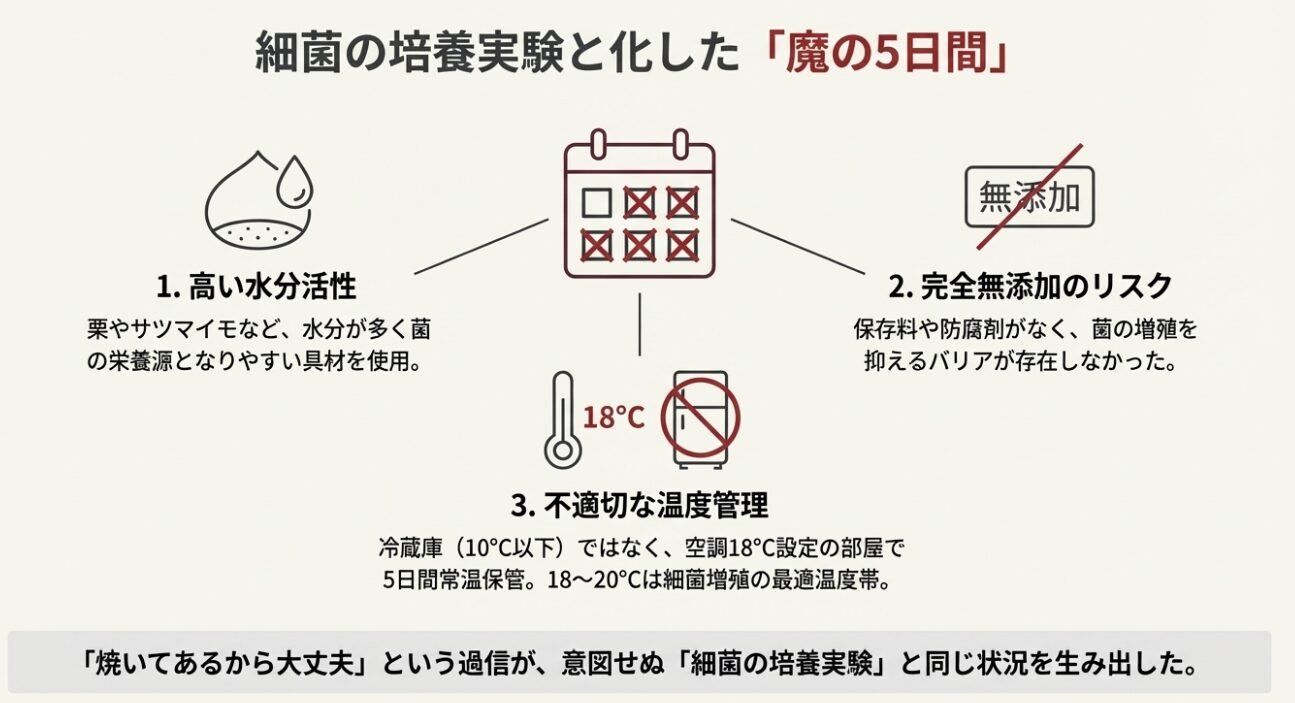 細菌の培養実験と化した「魔の5日間」

無添加

1. 高い水分活性

栗やサツマイモなど、水分が多く菌の栄養源となりやすい具材を使用。

2. 完全無添加のリスク

保存料や防腐剤がなく、菌の増殖を抑えるバリアが存在しなかった。

18°C

3. 不適切な温度管理

冷蔵庫（10°C以下）ではなく、空調18°C設定の部屋で5日間常温保管。18〜20°Cは細菌増殖の最適温度帯。

「焼いてあるから大丈夫」という過信が、意図せぬ「細菌の培養実験」と同じ状況を生み出した。